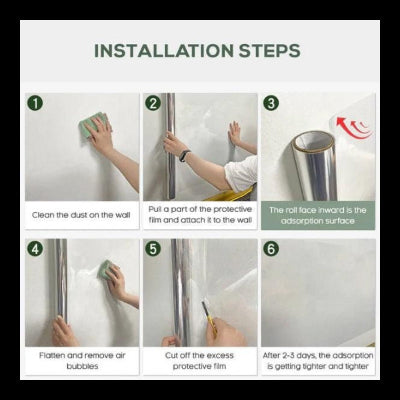 INSTALLATION STEPS

1
Clean the dust on the wall

2
Pull a part of the protective film and attach it to the wall

3
The roll face inward is the adsorption surface

4
Flatten and remove air bubbles

5
Cut off the excess protective film

6
After 2-3 days, the adsorption is getting tighter and tighter